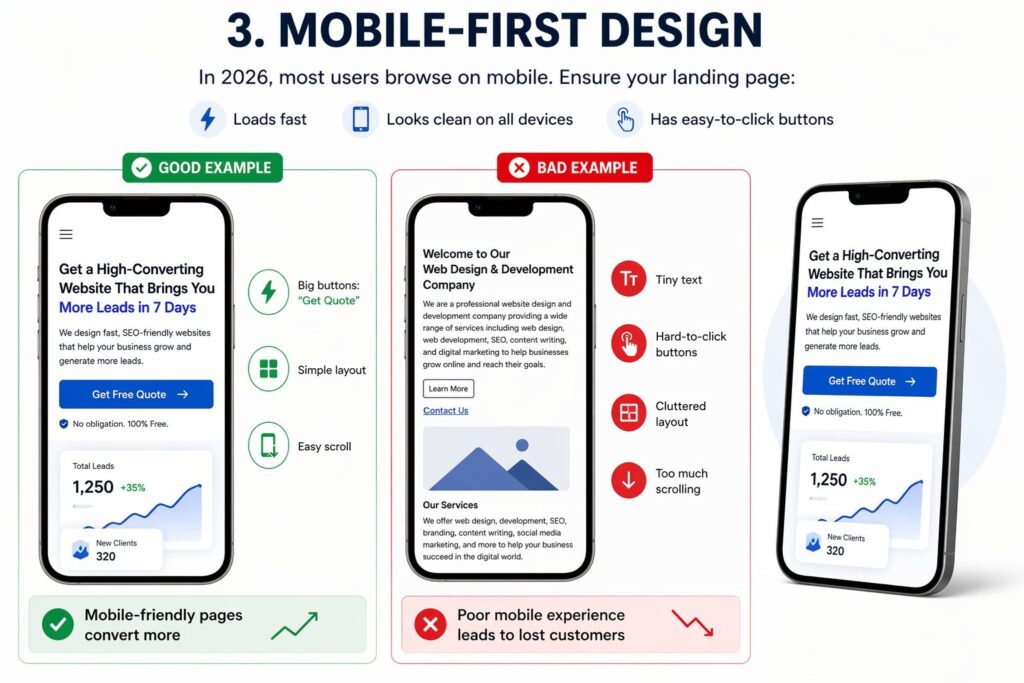 3. MOBILE-FIRST DESIGN

In 2026, most users browse on mobile. Ensure your landing page:

Loads fast

Looks clean on all devices

Has easy-to-click buttons

GOOD EXAMPLE

Get a High-Converting Website That Brings You More Leads in 7 Days

We design fast, SEO-friendly websites that help your business grow and generate more leads.

Get Free Quote →

No obligation. 100% Free.

Total Leads

1,250 +35%

New Clients 320

Big buttons: "Get Quote"

Simple layout

Easy scroll

Mobile-friendly pages convert more

BAD EXAMPLE

Welcome to Our Web Design & Development Company

We are a professional website design and development company providing a wide range of services including web design, web development, SEO, content writing, and digital marketing to help businesses grow online and reach their goals.

Learn More

Contact Us

Our Services

We offer web design, development, SEO, branding, content writing, social media marketing, and more to help your business succeed in the digital world.

Tiny text

Hard-to-click buttons

Cluttered layout

Too much scrolling

Poor mobile experience leads to lost customers

Get a High-Converting Website That Brings You More Leads in 7 Days

We design fast, SEO-friendly websites that help your business grow and generate more leads.

Get Free Quote →

No obligation. 100% Free.

Total Leads

1,250 +35%

New Clients 320